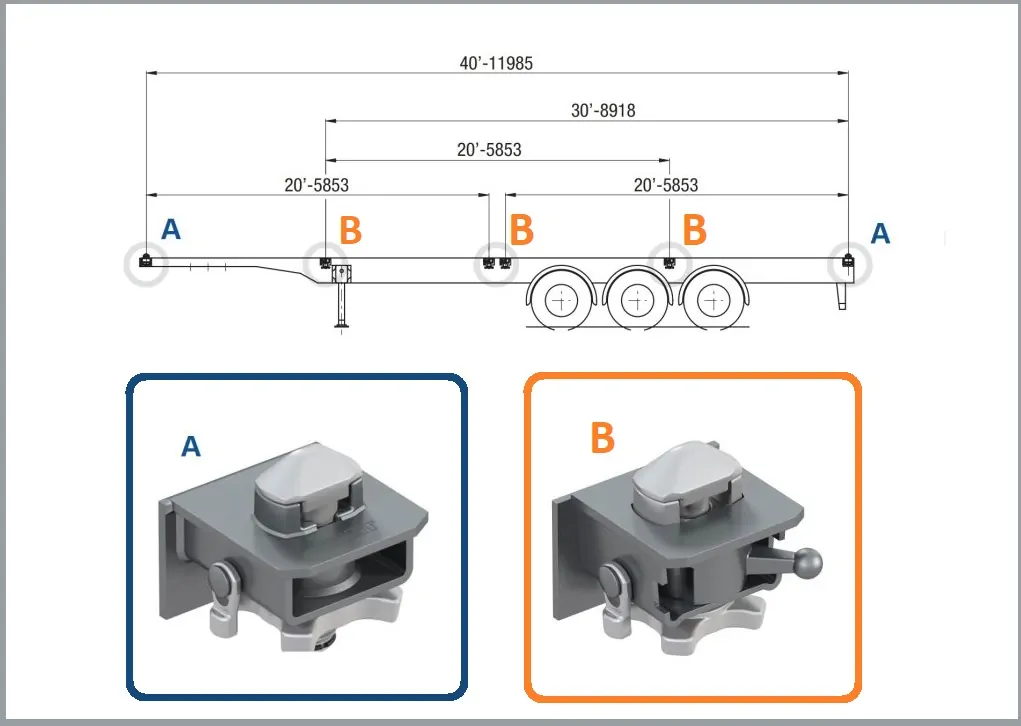 40'-11985

30'-8918

20'-5853

20'-5853

20'-5853

A B B B A

A

B