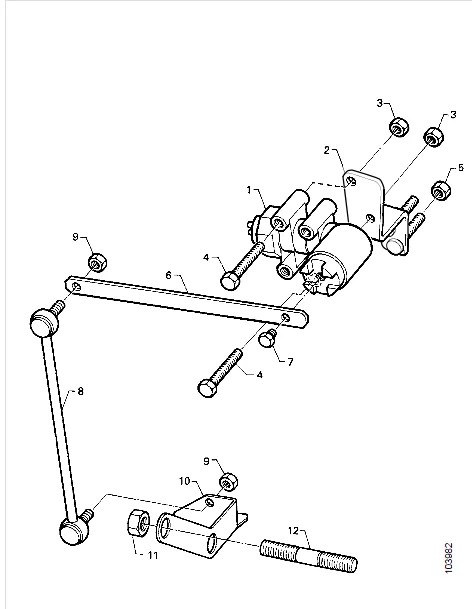 3
3
2
5
1
9
4
6
7
4
8
9
10
11
12
103882